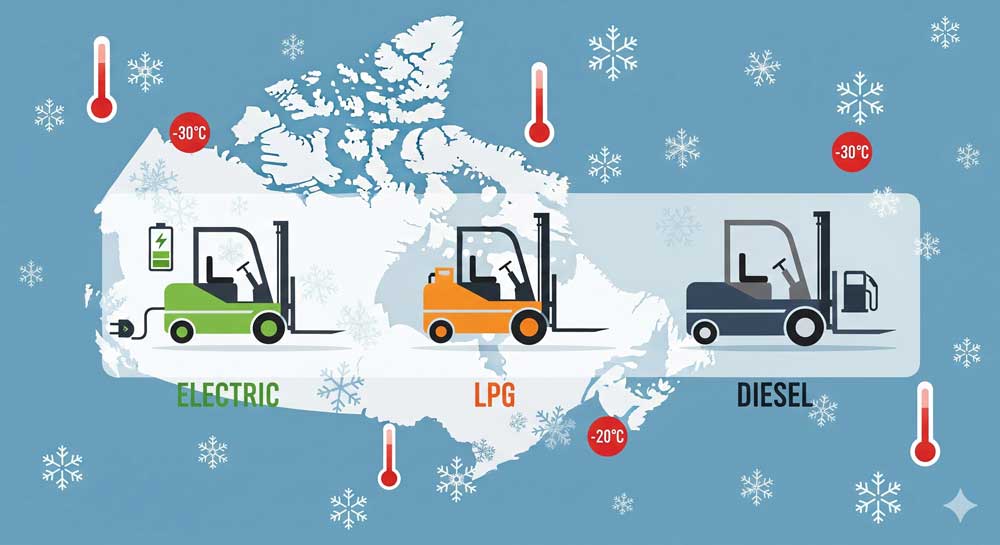 -30°C

-30°C

ELECTRIC

LPG

DIESEL

-20°C